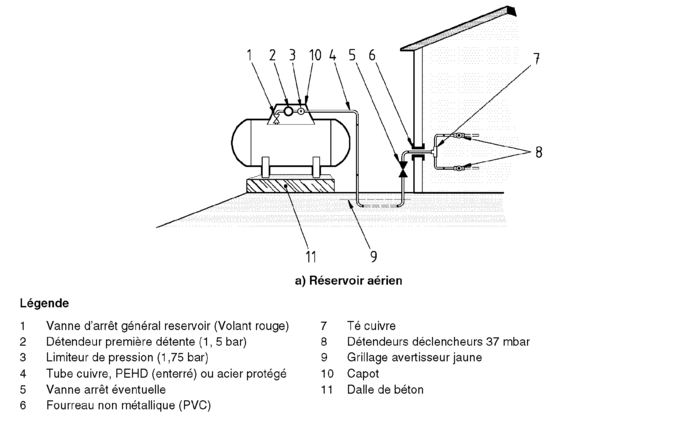 1 2 3 10 4 5 6 7

8

11 9

a) Réservoir aérien

Légende

1 Vanne d'arrêt général reservoir (Volant rouge)
2 Détendeur première détente (1, 5 bar)
3 Limiteur de pression (1,75 bar)
4 Tube cuivre, PEHD (enterré) ou acier protégé
5 Vanne arrêt éventuelle
6 Fourreau non métallique (PVC)

7 Té cuivre
8 Détendeurs déclencheurs 37 mbar
9 Grillage avertisseur jaune
10 Capot
11 Dalle de béton